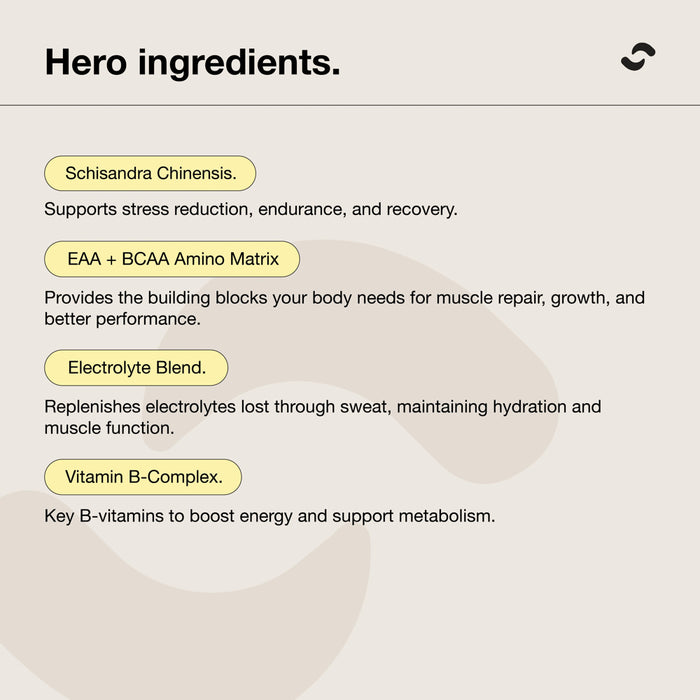 Hero ingredients.

Schisandra Chinensis.

Supports stress reduction, endurance, and recovery.

EAA + BCAA Amino Matrix

Provides the building blocks your body needs for muscle repair, growth, and better performance.

Electrolyte Blend.

Replenishes electrolytes lost through sweat, maintaining hydration and muscle function.

Vitamin B-Complex.

Key B-vitamins to boost energy and support metabolism.